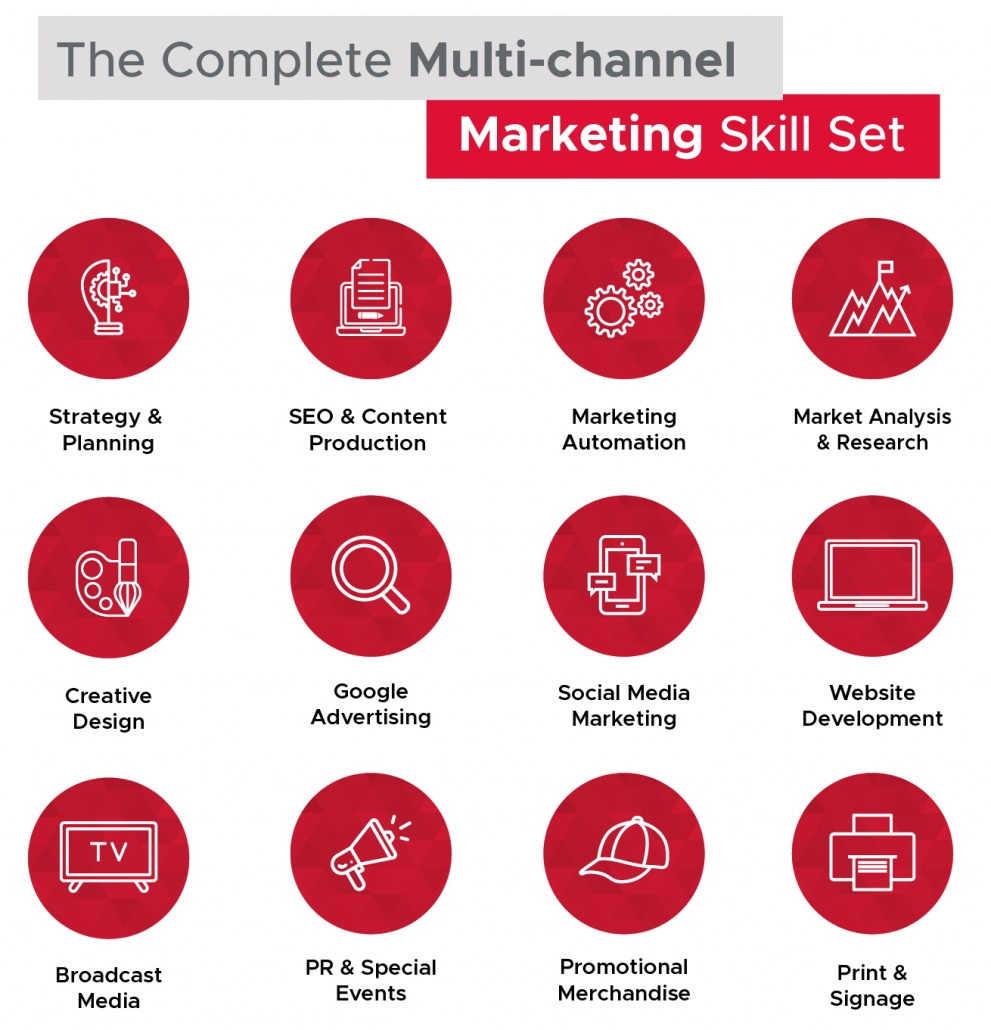 The Complete Multi-channel Marketing Skill Set

Strategy & Planning

SEO & Content Production

Marketing Automation

Market Analysis & Research

Creative Design

Google Advertising

Social Media Marketing

Website Development

TV

Broadcast Media

PR & Special Events

Promotional Merchandise

Print & Signage